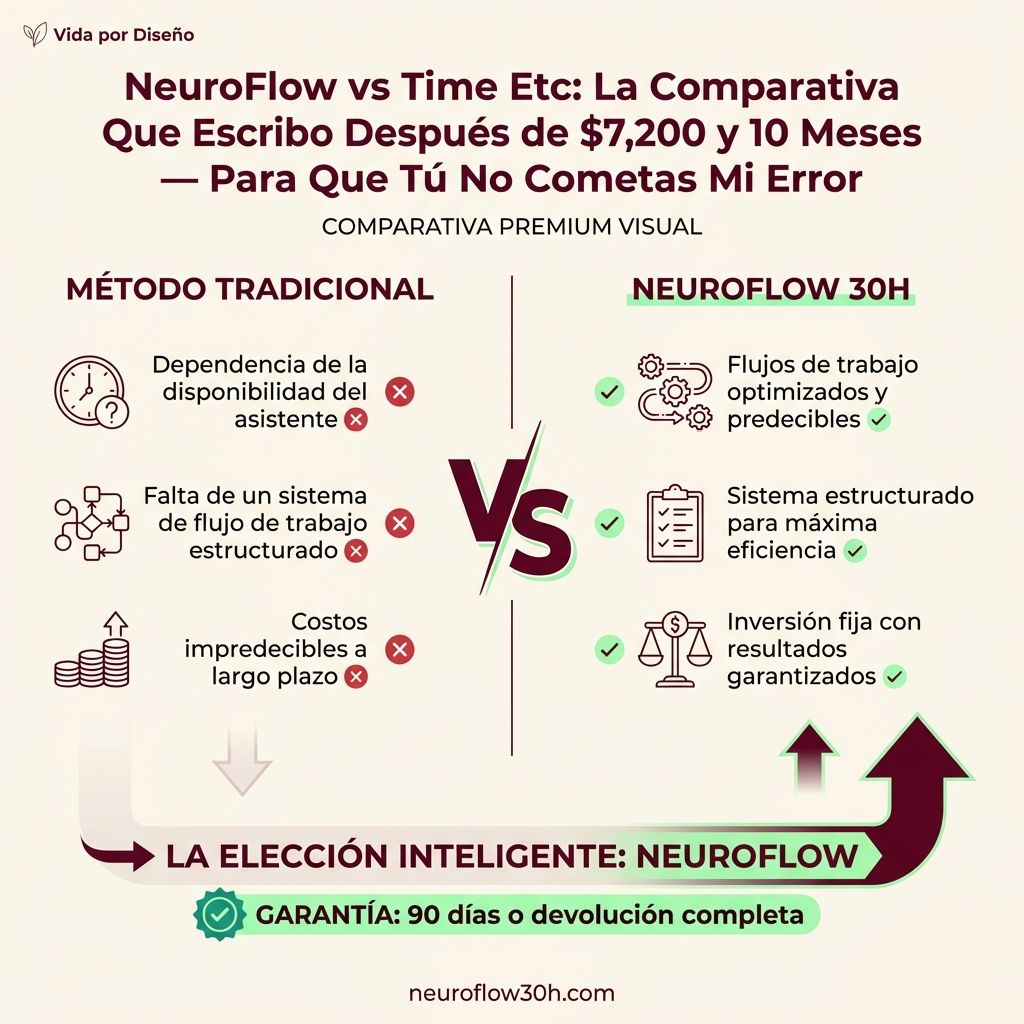 Vida por Diseño

NeuroFlow vs Time Etc: La Comparativa Que Escribo Después de \$7,200 y 10 Meses — Para Que Tú No Cometas Mi Error

COMPARATIVA PREMIUM VISUAL

MÉTODO TRADICIONAL

Dependencia de la disponibilidad del asistente

Falta de un sistema de flujo de trabajo estructurado

Costos impredecibles a largo plazo

VS

NEUROFLOW 30H

Flujos de trabajo optimizados y predecibles

Sistema estructurado para máxima eficiencia

Inversión fija con resultados garantizados

LA ELECCIÓN INTELIGENTE: NEUROFLOW

GARANTÍA: 90 días o devolución completa

neuroflow30h.com